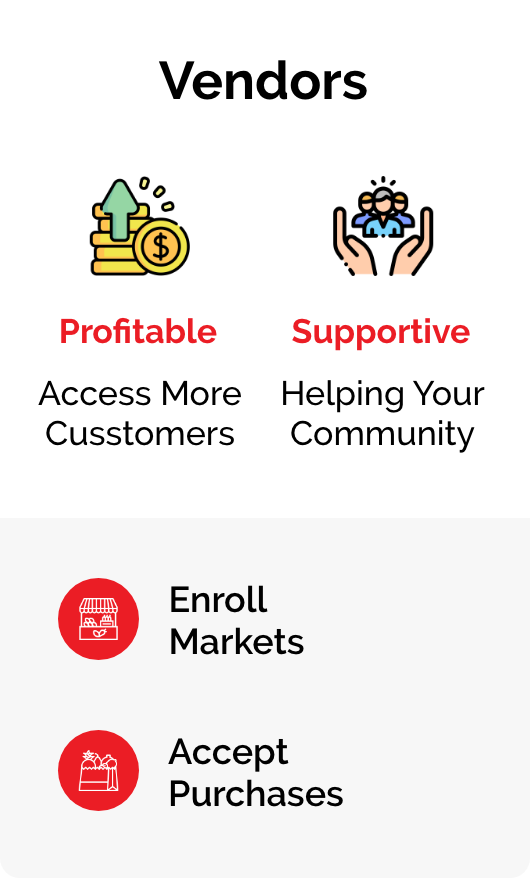 Vendors

Profitable

Access More Cusstomers

Supportive

Helping Your Community

Enroll Markets

Accept Purchases